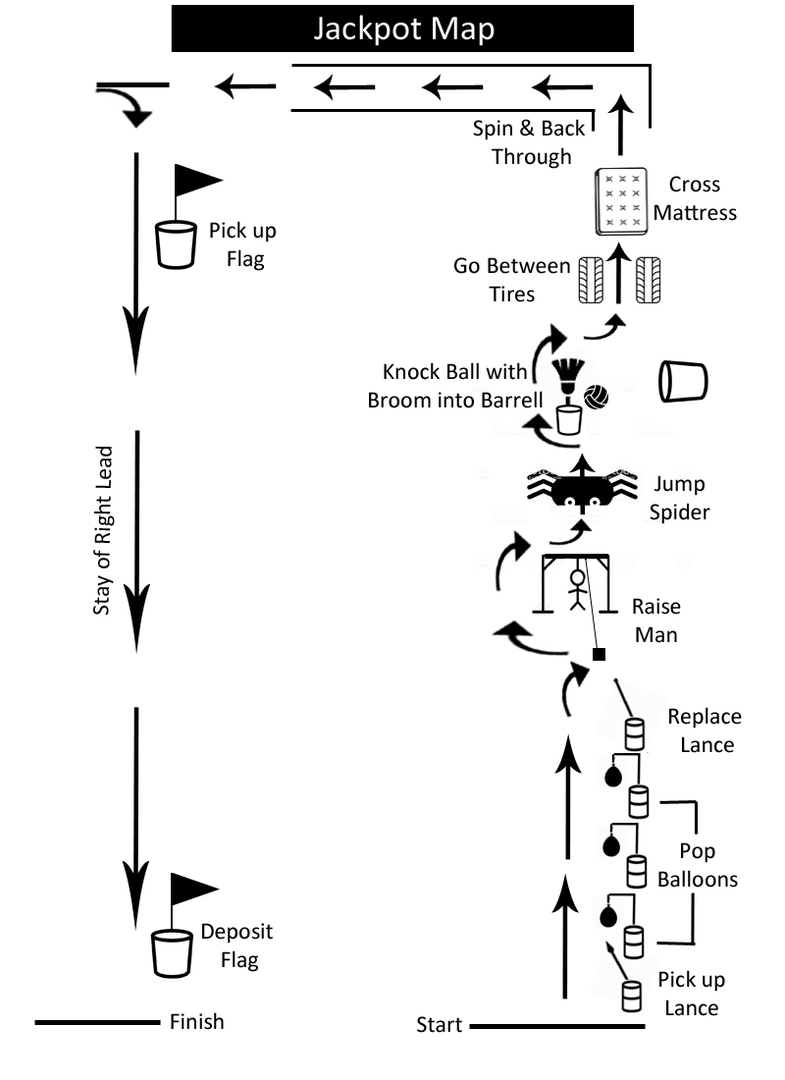 Jackpot Map

Spin & Back Through

Cross Mattress

Go Between Tires

Knock Ball with Broom into Barrell

Jump Spider

Raise Man

Replace Lance

Pop Balloons

Pick up Lance

Start

Pick up Flag

Stay of Right Lead

Deposit Flag

Finish